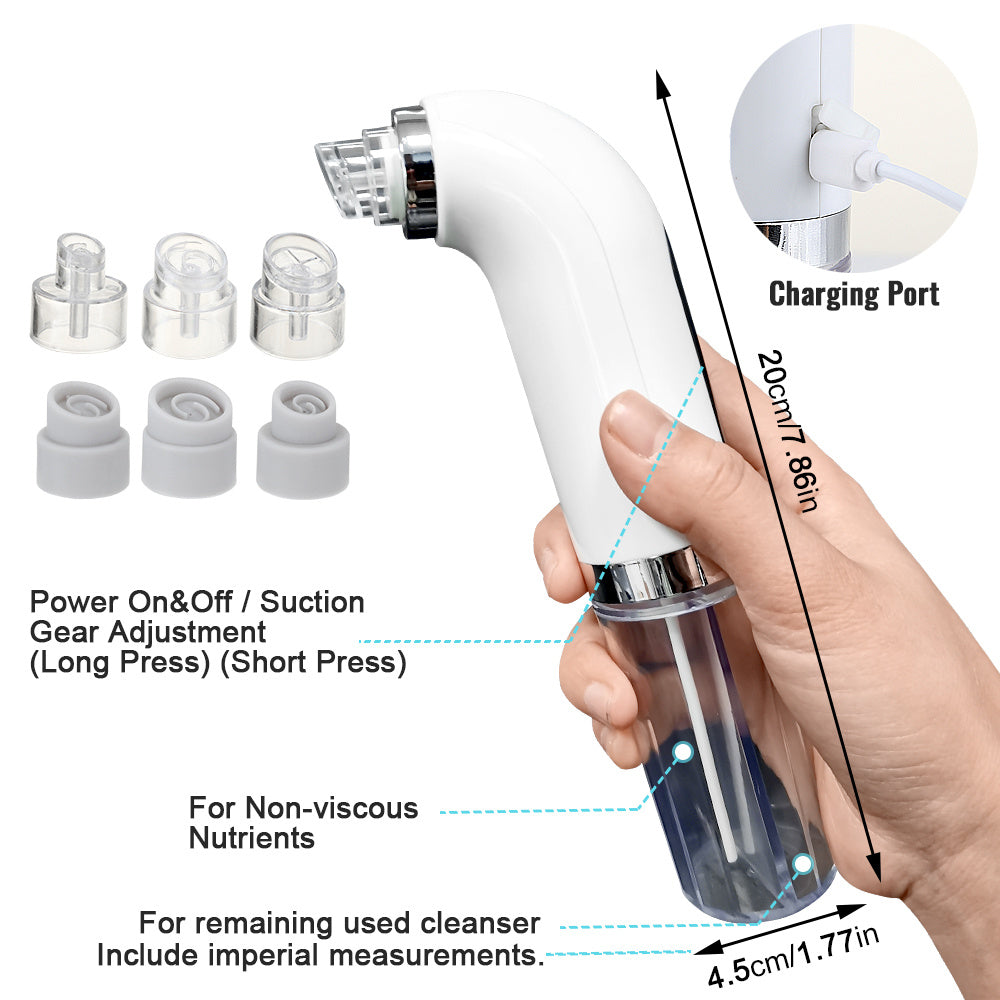 Charging Port

20cm/7.86in

Power On&Off / Suction Gear Adjustment
(Long Press) (Short Press)

For Non-viscous Nutrients

For remaining used cleanser
Include imperial measurements.

4.5cm/1.77in