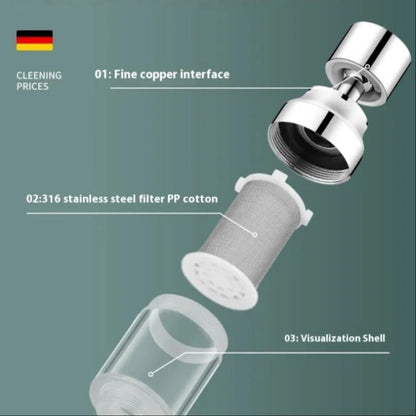 CLEENING
PRICES

01: Fine copper interface

02:316 stainless steel filter PP cotton

03: Visualization Shell