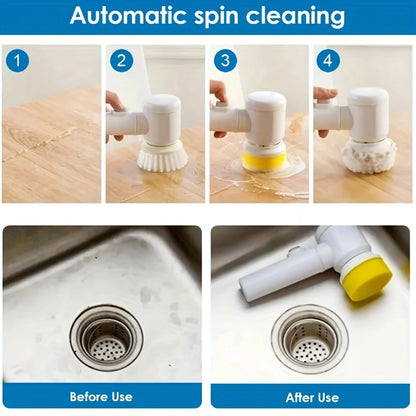 Automatic spin cleaning

1

2

3

4

Before Use

After Use