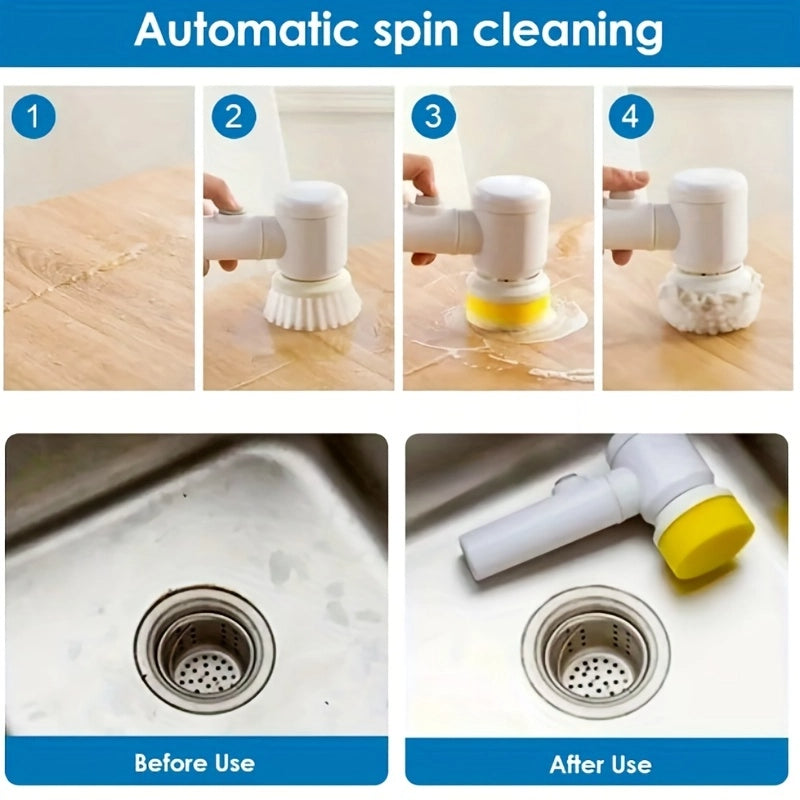 Automatic spin cleaning

1

2

3

4

Before Use

After Use