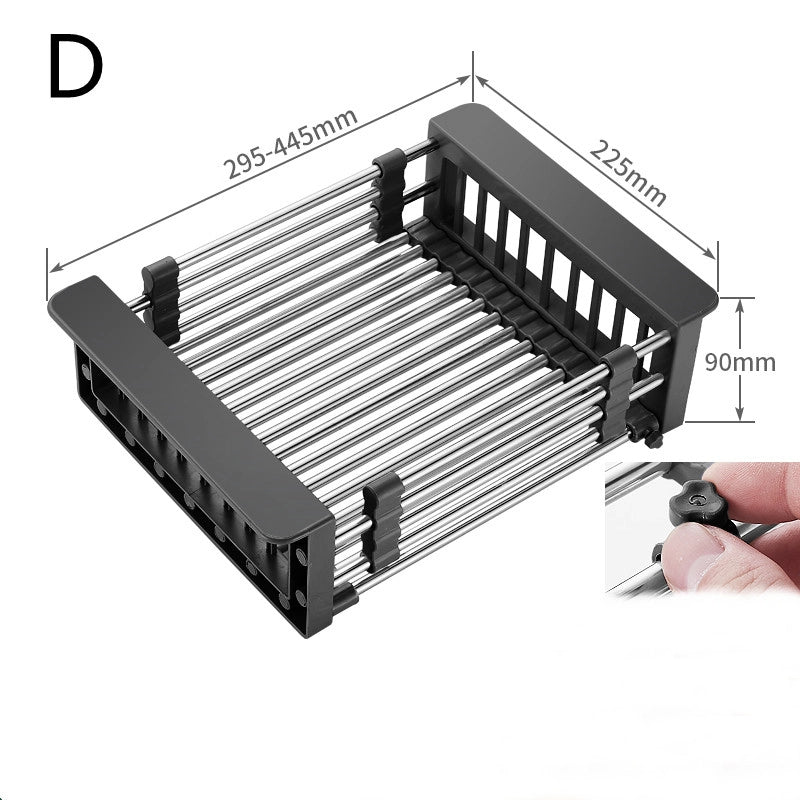 D

295-445mm

225mm

90mm