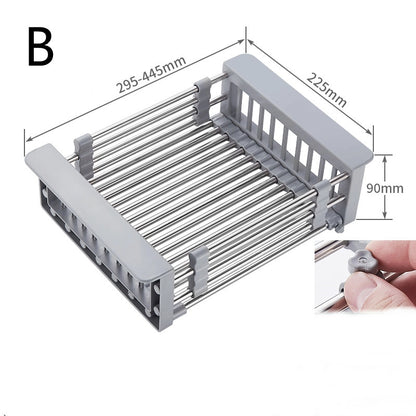 B

295-445mm

225mm

90mm