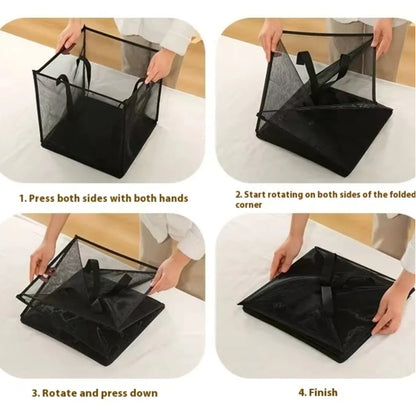 1. Press both sides with both hands

2. Start rotating on both sides of the folded corner

3. Rotate and press down

4. Finish