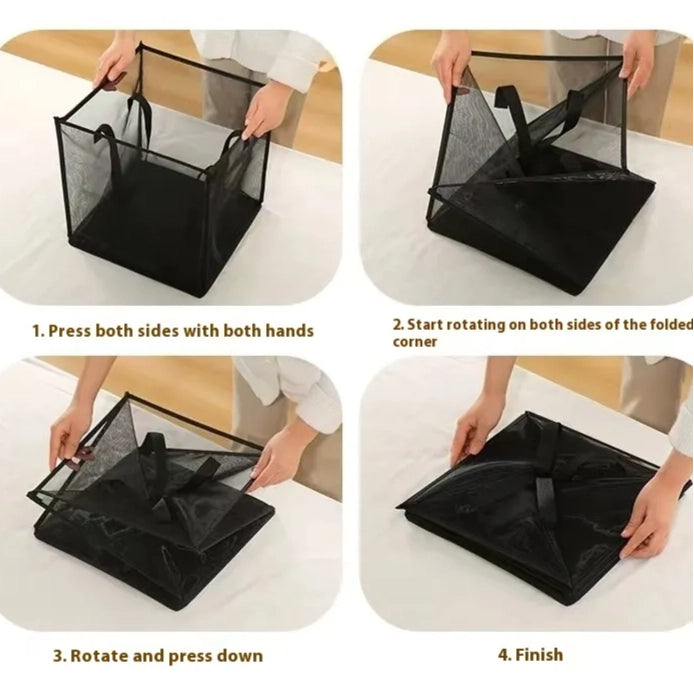 1. Press both sides with both hands

2. Start rotating on both sides of the folded corner

3. Rotate and press down

4. Finish