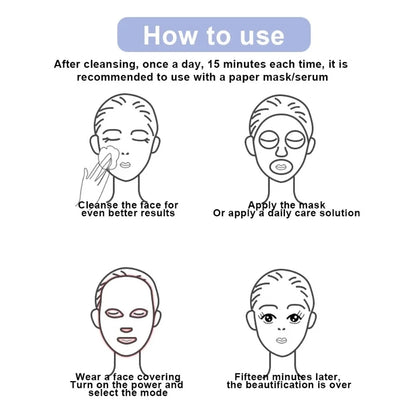 How to use

After cleansing, once a day, 15 minutes each time, it is recommended to use with a paper mask/serum

Cleanse the face for even better results

Apply the mask
Or apply a daily care solution

Wear a face covering
Turn on the power and select the mode

Fifteen minutes later, the beautification is over