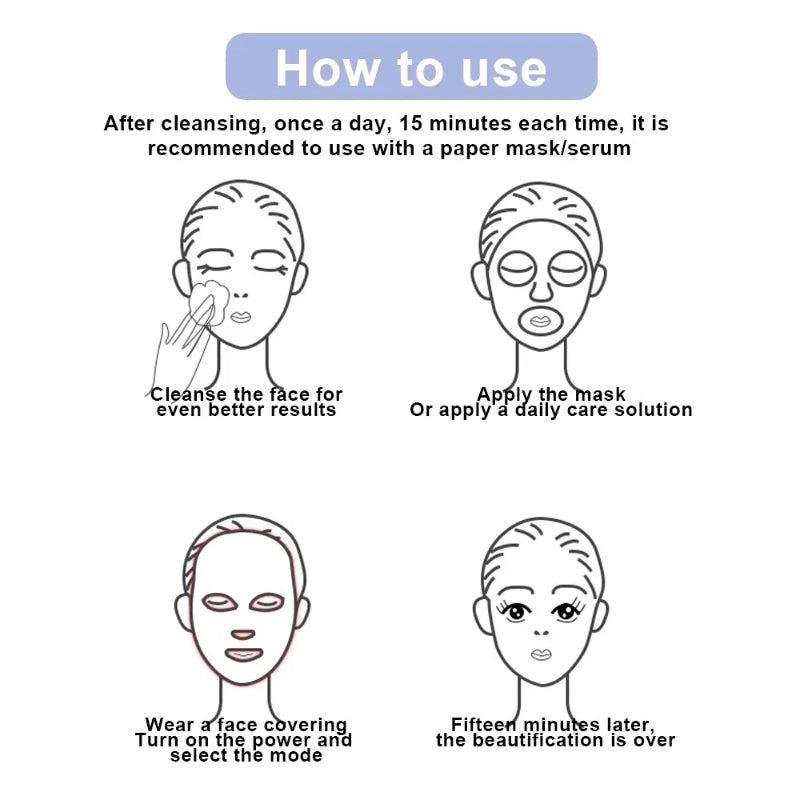 How to use

After cleansing, once a day, 15 minutes each time, it is recommended to use with a paper mask/serum

Cleanse the face for even better results

Apply the mask
Or apply a daily care solution

Wear a face covering
Turn on the power and select the mode

Fifteen minutes later, the beautification is over