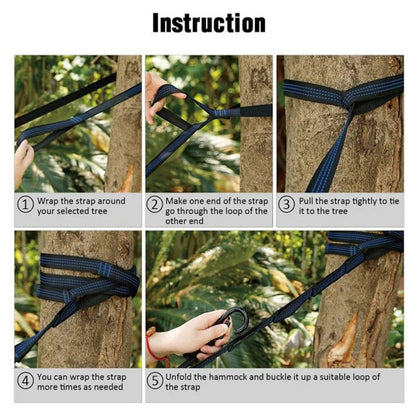 Instruction

① Wrap the strap around your selected tree

② Make one end of the strap go through the loop of the other end

③ Pull the strap tightly to tie it to the tree

④ You can wrap the strap more times as needed

⑤ Unfold the hammock and buckle it up a suitable loop of the strap