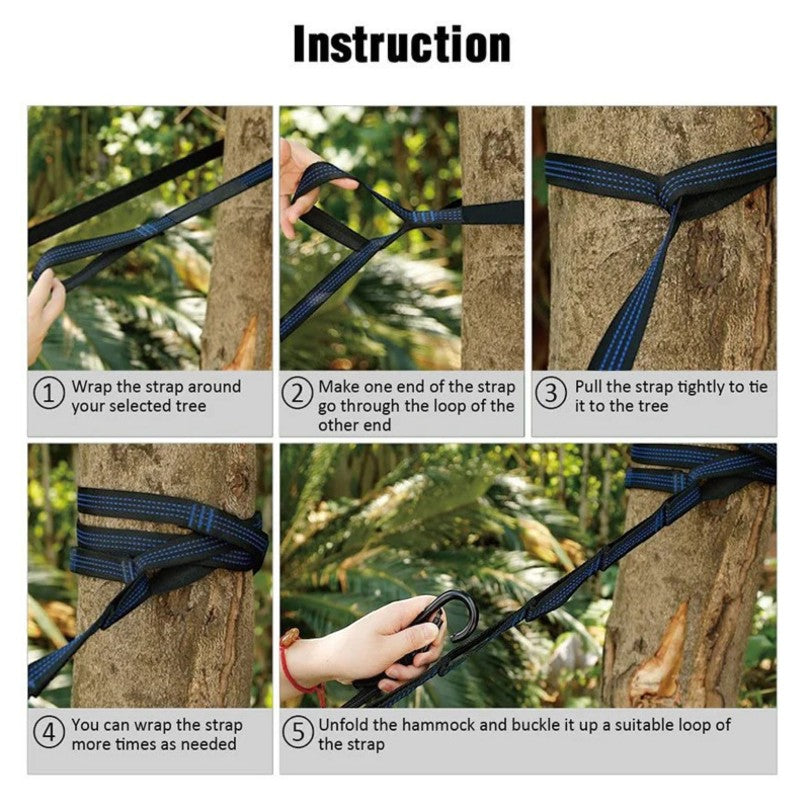 Instruction

① Wrap the strap around your selected tree

② Make one end of the strap go through the loop of the other end

③ Pull the strap tightly to tie it to the tree

④ You can wrap the strap more times as needed

⑤ Unfold the hammock and buckle it up a suitable loop of the strap